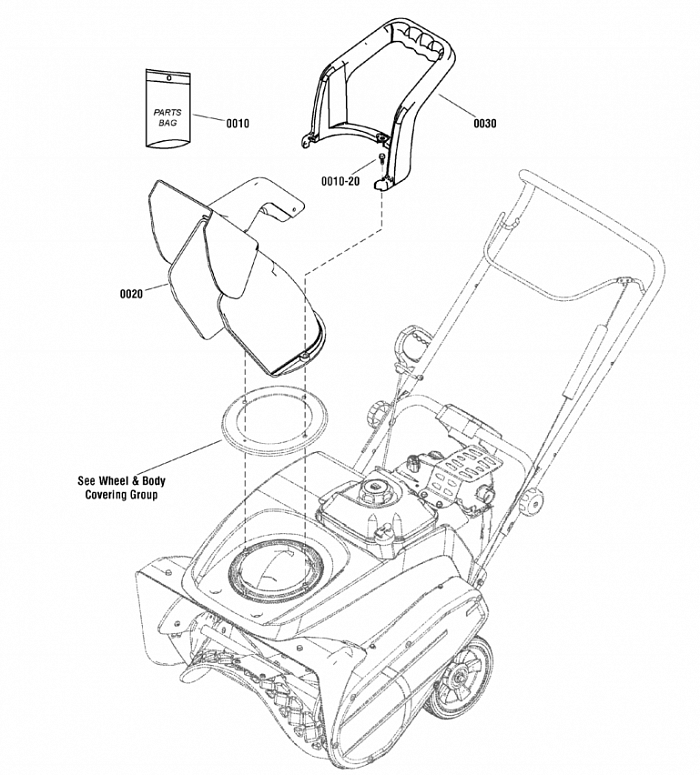 PARTS BAG

0010

0030

0010-20

0020

See Wheel & Body Covering Group