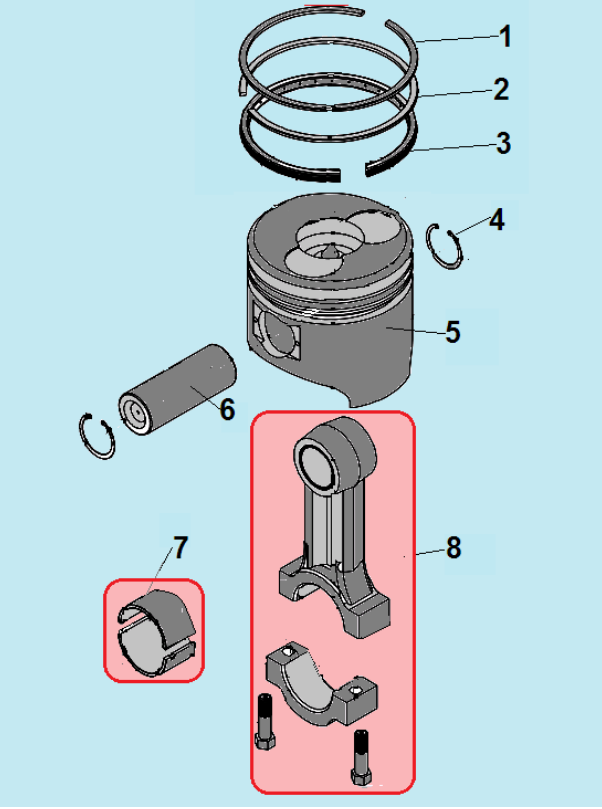 1
2
3
4
5
6
7
8