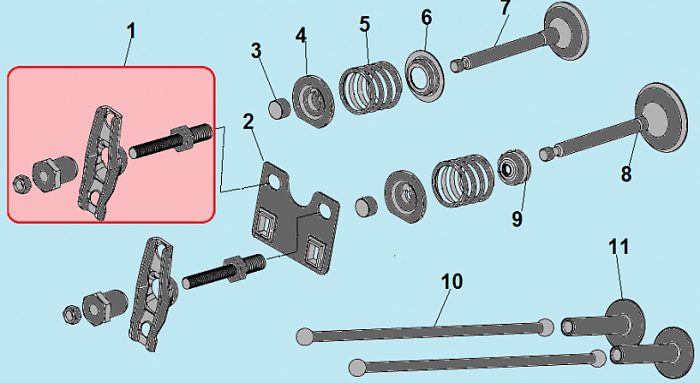 1
2
3
4
5
6
7
8
9
10
11