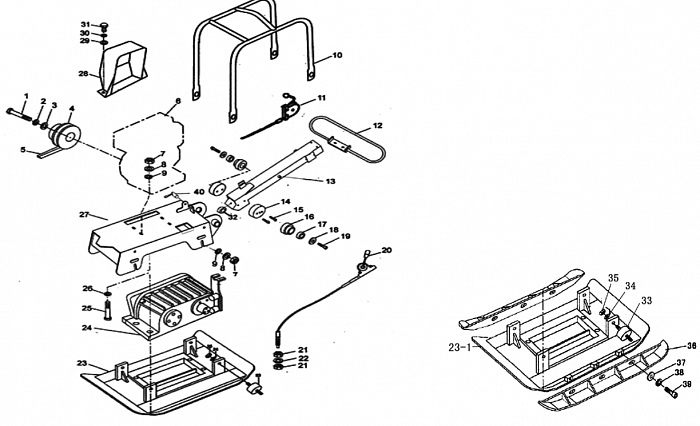 31
30
29
28
1
2
3
4
5
6
7
8
9
10
11
12
13
40
27
32
14
15
16
17
18
19
20
9
8
7
26
25
24
23
21
22
21
35
34
33
23-1
36
37
38
39