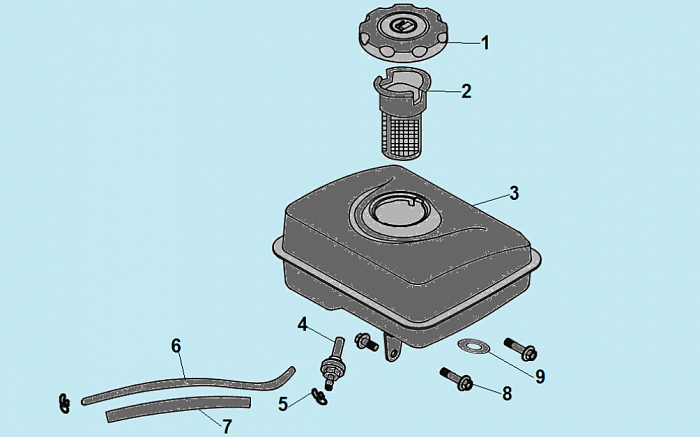 1
2
3
4
5
6
7
8
9