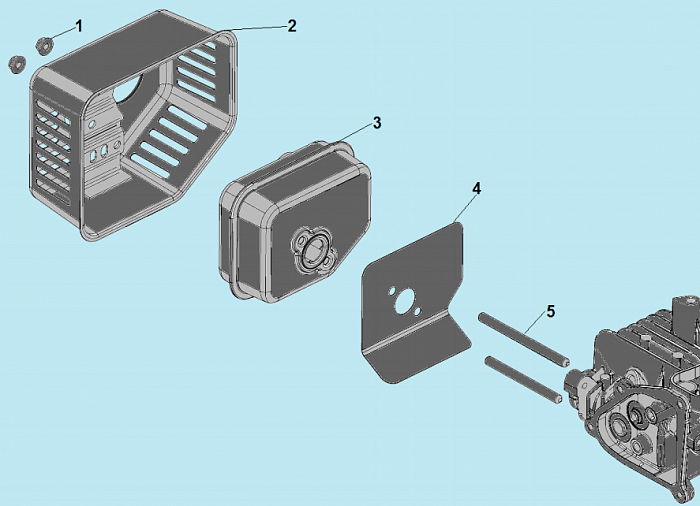 1
2
3
4
5