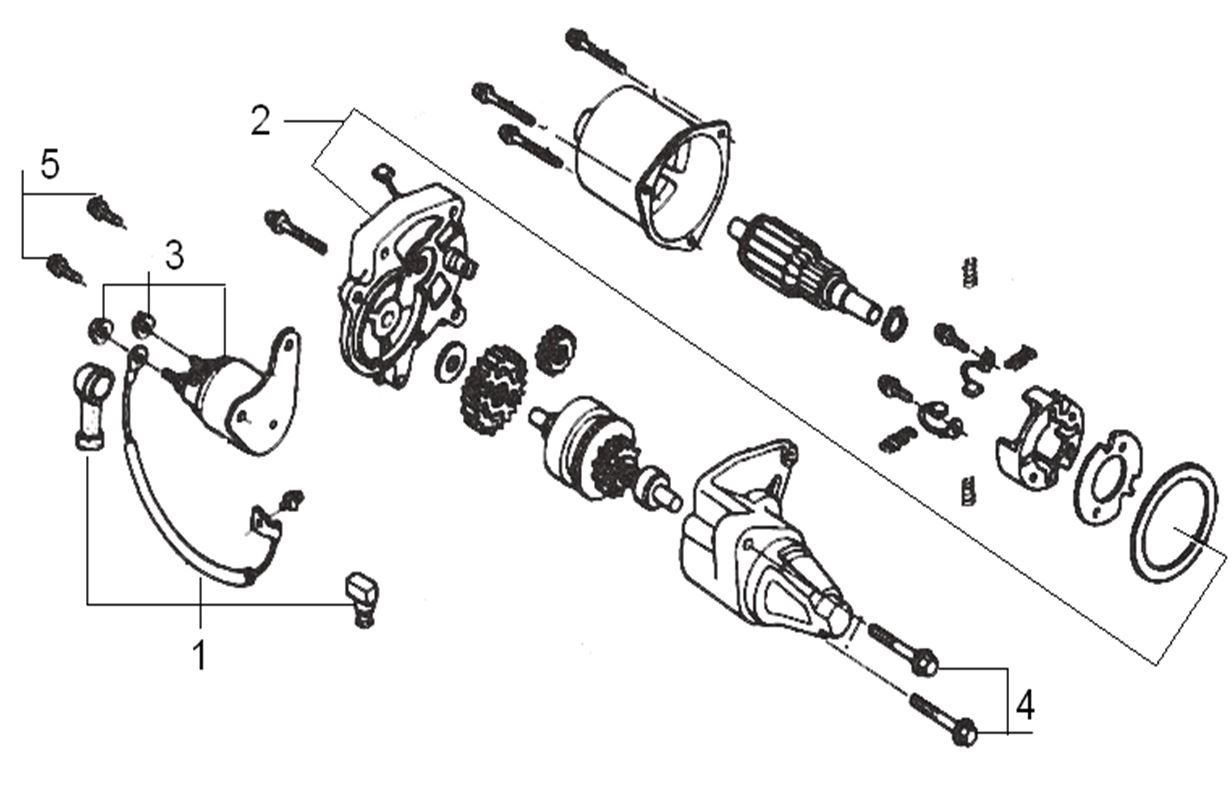 2
5
3
1
4