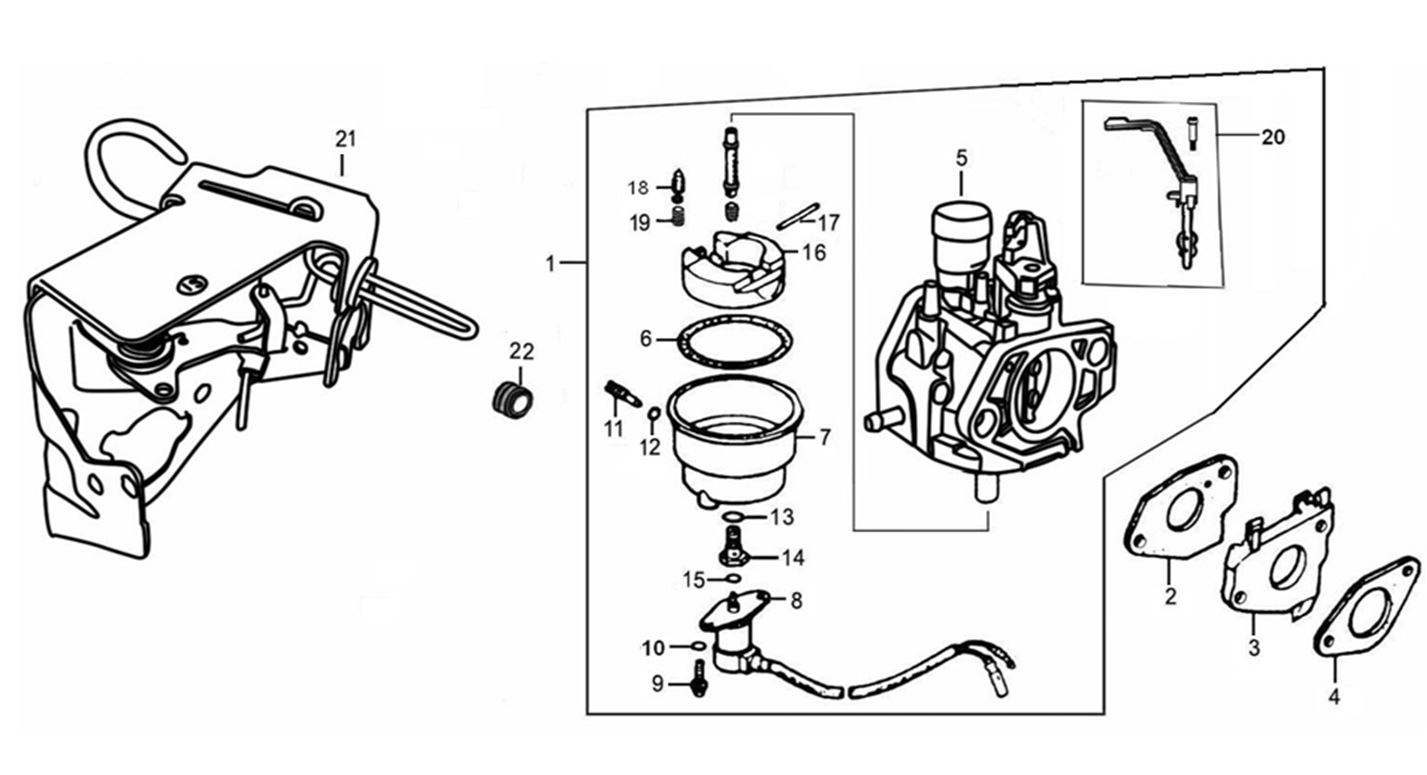 21
22
1
18
19
17
16
6
11
12
7
13
14
15
8
10
9
5
20
2
3
4