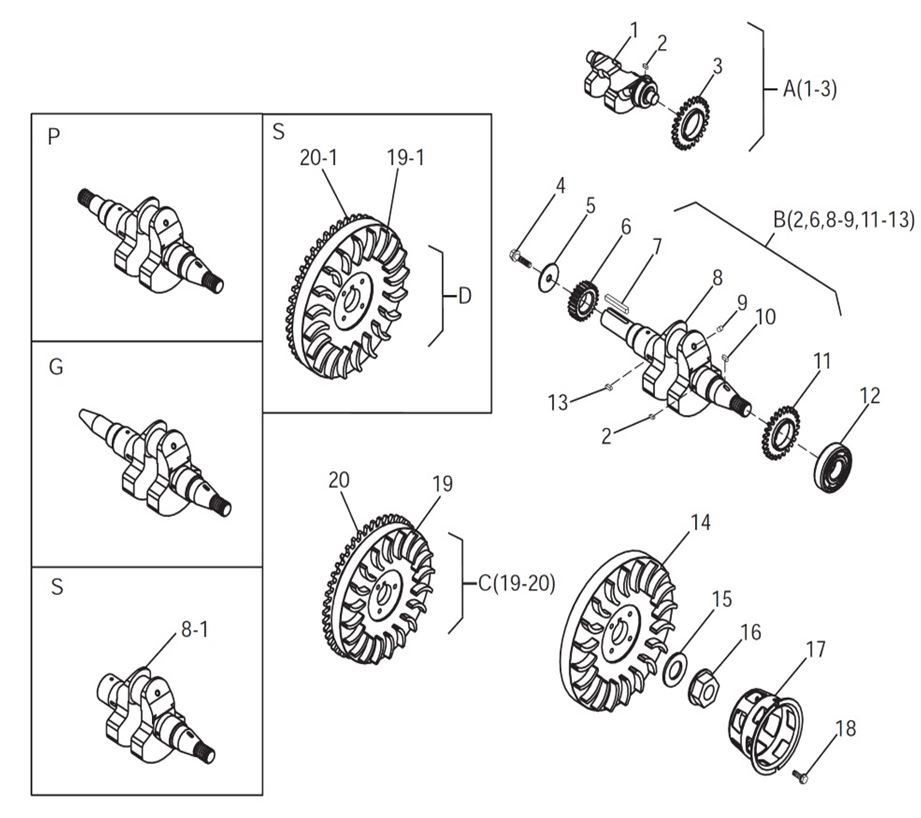 1
2
3
A(1-3)

P

S
20-1
19-1
D

4
5
6
7
B(2,6,8-9,11-13)
8
9
10
11
12
13
2

G

20
19
C(19-20)

14
15
16
17
18

S
8-1