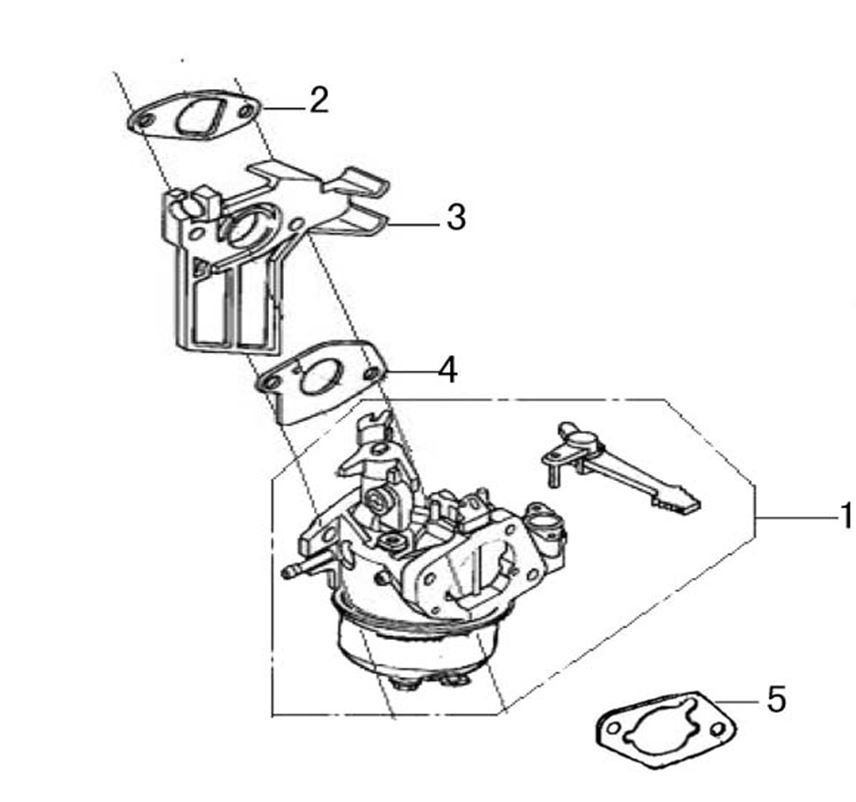 2
3
4
1
5