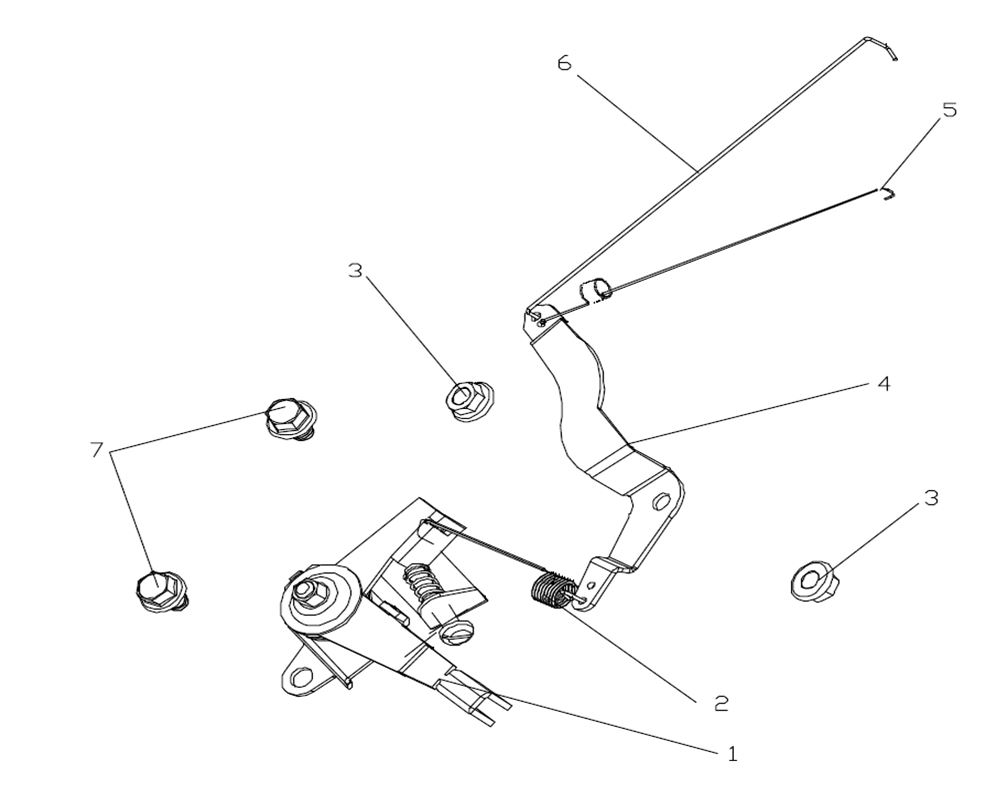 6
5
3
4
7
3
2
1