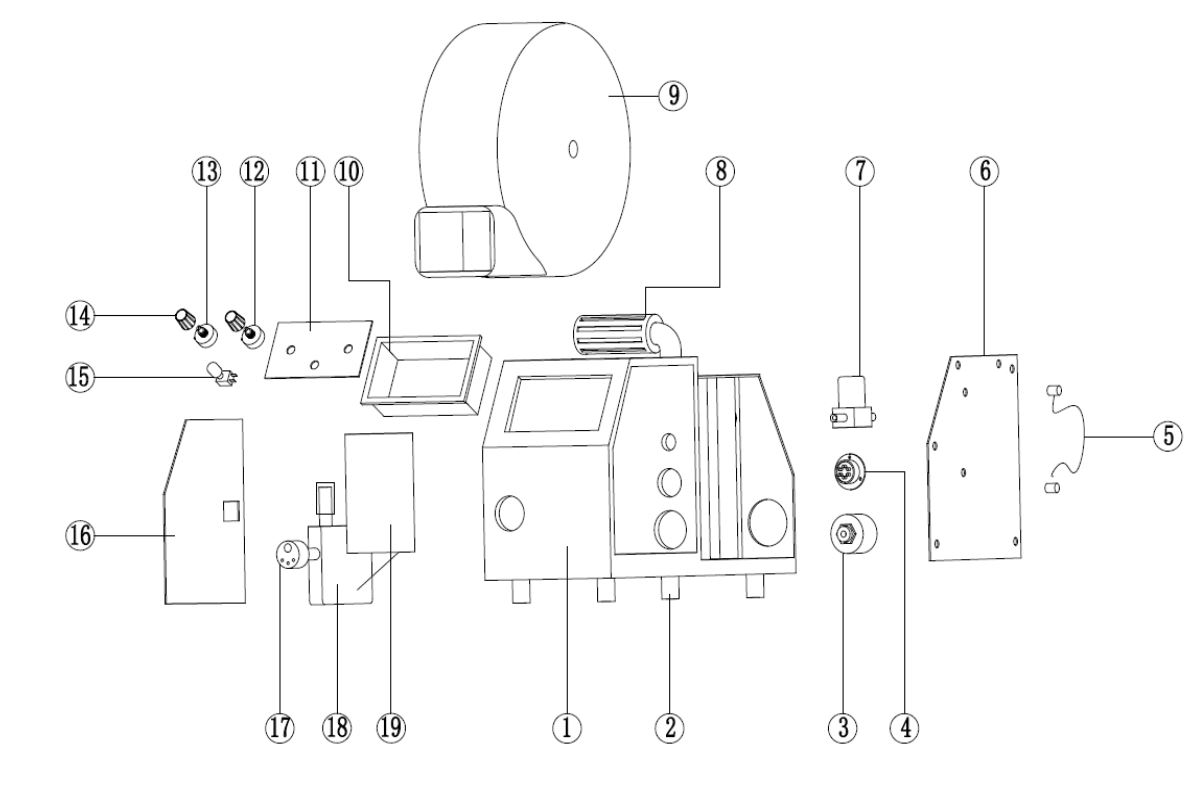 ⑨
⑬ ⑫ ⑪ ⑩
⑧
⑦
⑥
⑭
⑮
⑤
⑯
⑰ ⑱ ⑲
①
②
③
④