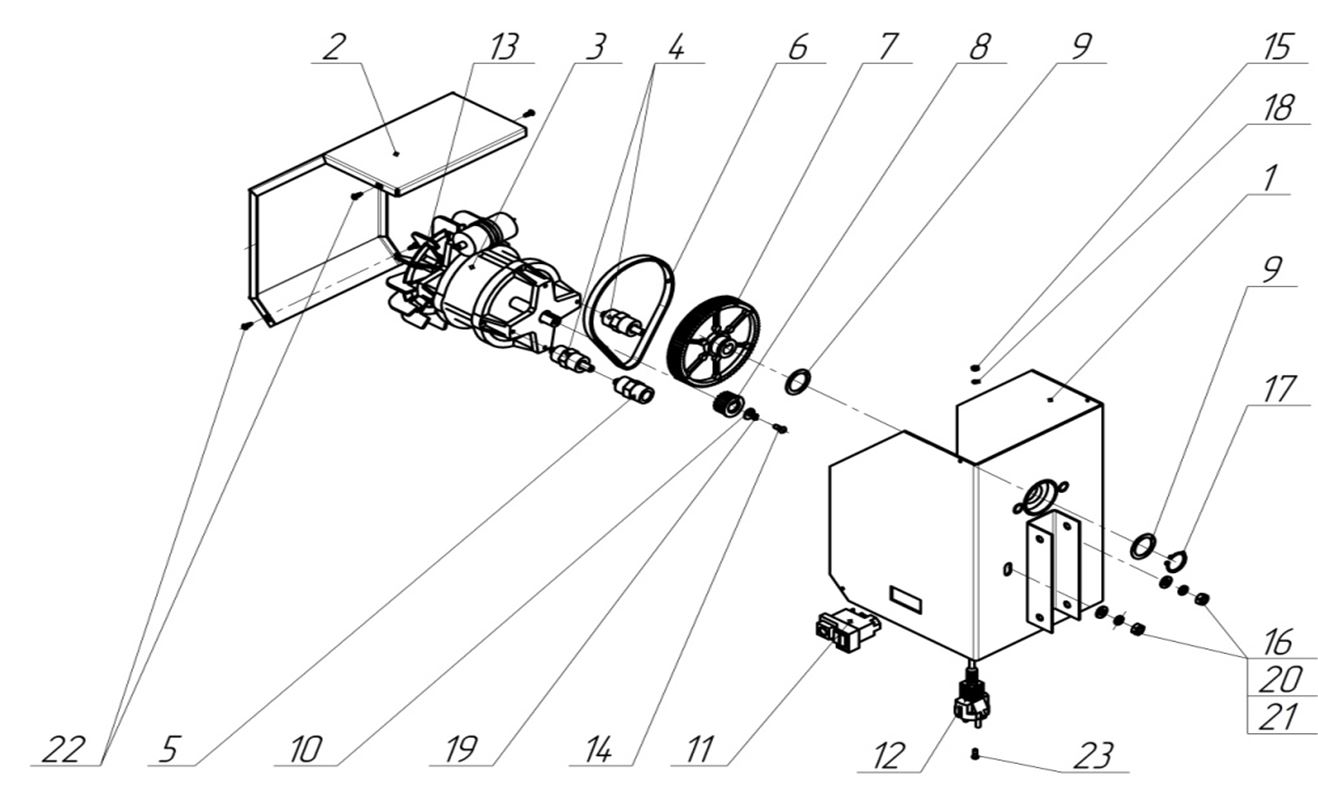 2
13
3
4
6
7
8
9
15
18
1
9
17
16
20
21
22
5
10
19
14
11
12
23