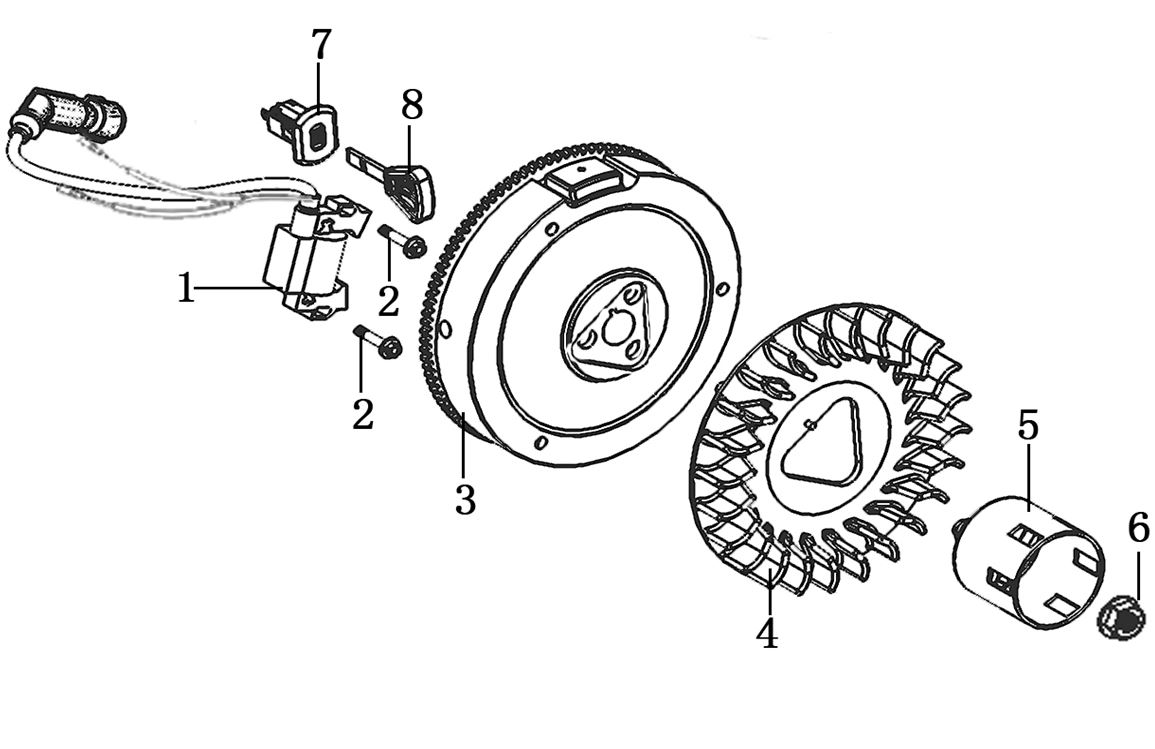 7
8
1
2
2
3
5
6
4