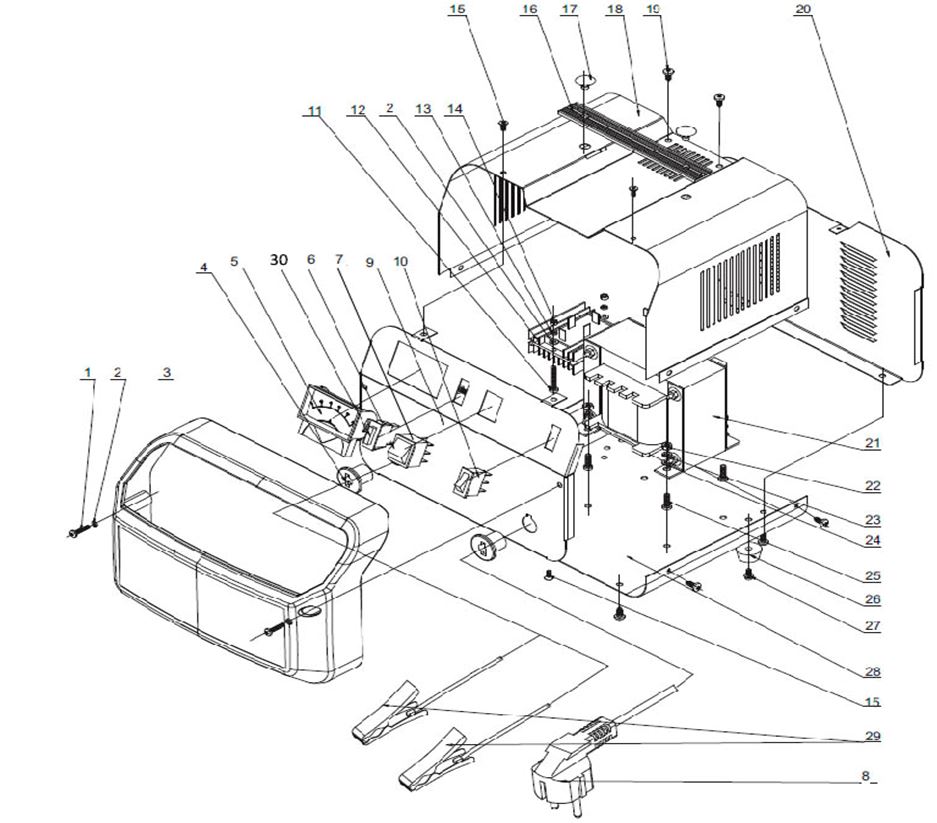 15 16 17 18 19 20
11 12 2 13 14
4 5 30 6 7 9 10
1 2 3
21
22
23
24
25
26
27
28
15
29
8