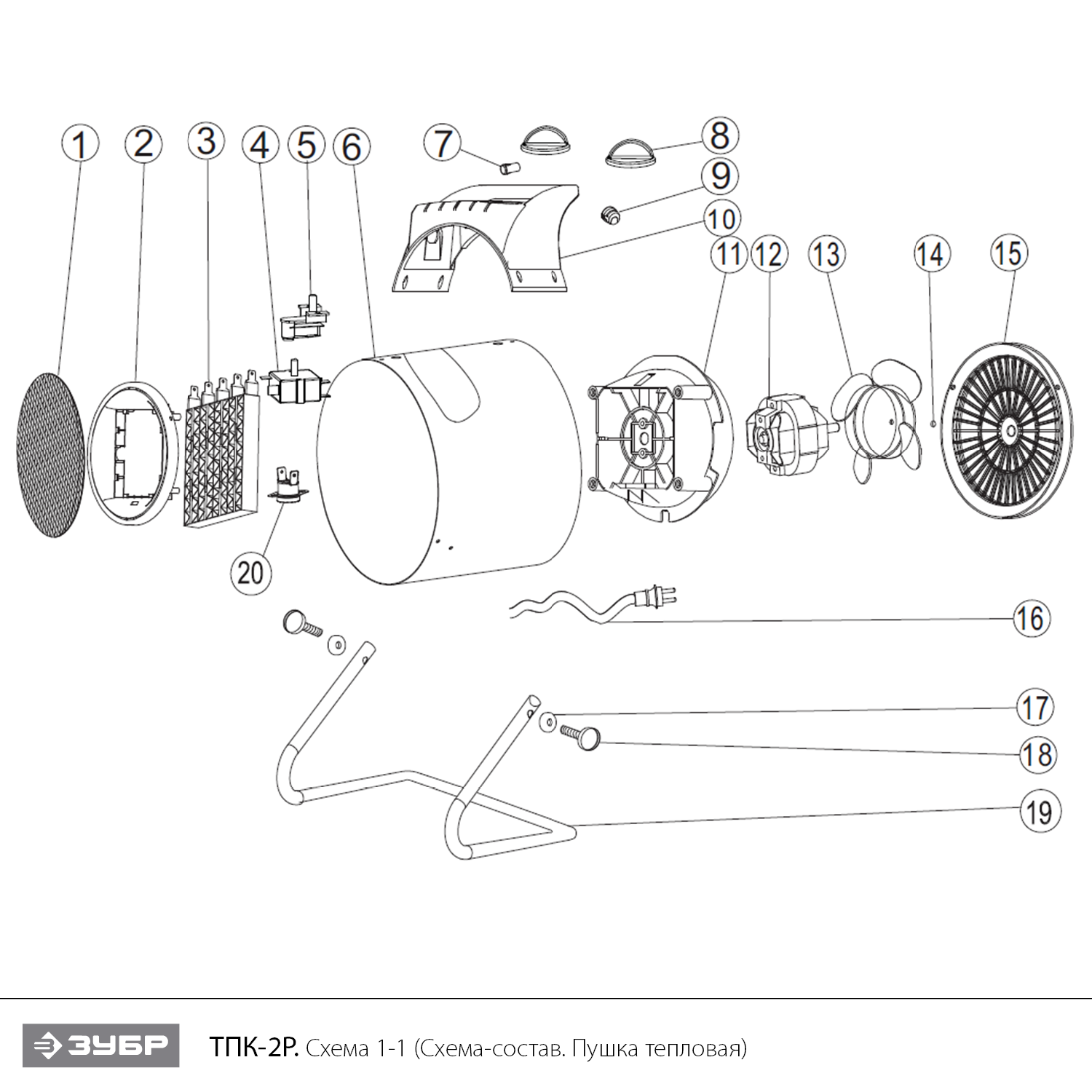 1
2
3
4
5
6
7
8
9
10
11
12
13
14
15
20
16
17
18
19

ЗУБР

ТПК-2Р. Схема 1-1 (Схема-состав. Пушка тепловая)